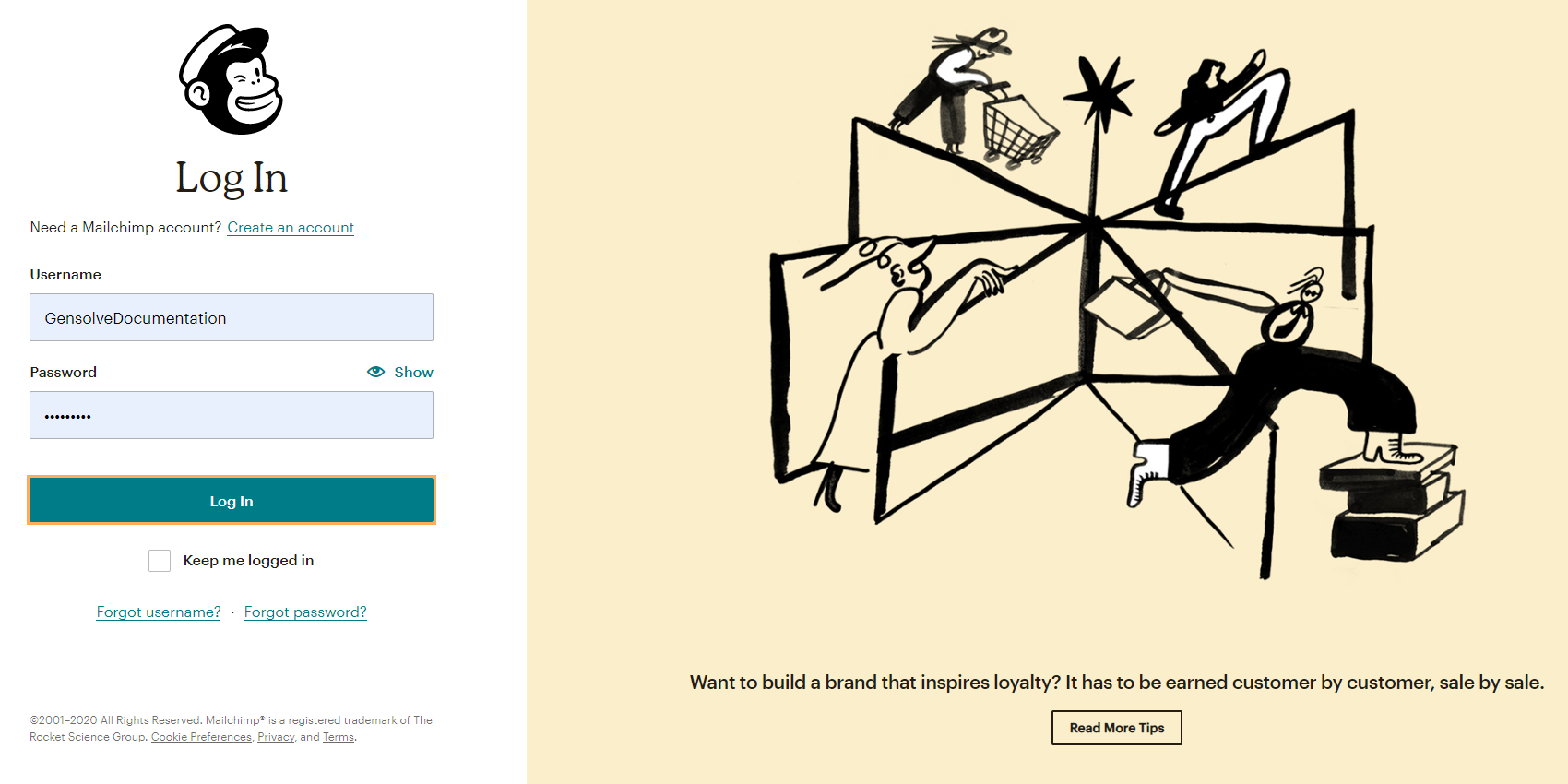 Log In

Need a Mailchimp account? Create an account

Username

GensolveDocumentation

Password

Show

•••••••••

Log In

Keep me logged in

Forgot username? · Forgot password?

©2001–2020 All Rights Reserved. Mailchimp® is a registered trademark of The Rocket Science Group. Cookie Preferences, Privacy, and Terms.

Want to build a brand that inspires loyalty? It has to be earned customer by customer, sale by sale.

Read More Tips